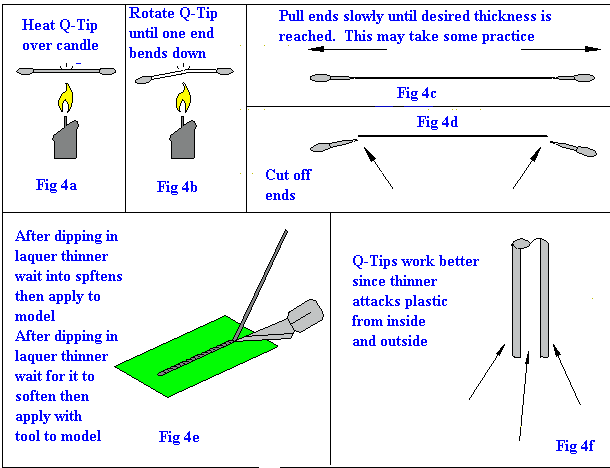 Heat Q-Tip over candle

Fig 4a

Rotate Q-Tip until one end bends down

Fig 4b

Pull ends slowly until desired thickness is reached. This may take some practice

Fig 4c

Fig 4d

Cut off ends

After dipping in laquer thinner wait into spftens then apply to model
After dipping in laquer thinner wait for it to soften then apply with tool to model

Fig 4e

Q-Tips work better since thinner attacks plastic from inside and outside

Fig 4f